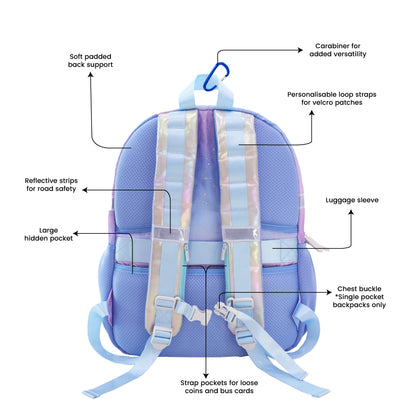 Soft padded back support

Carabiner for added versatility

Personalisable loop straps for velcro patches

Reflective strips for road safety

Luggage sleeve

Large hidden pocket

Chest buckle *Single pocket backpacks only

Strap pockets for loose coins and bus cards