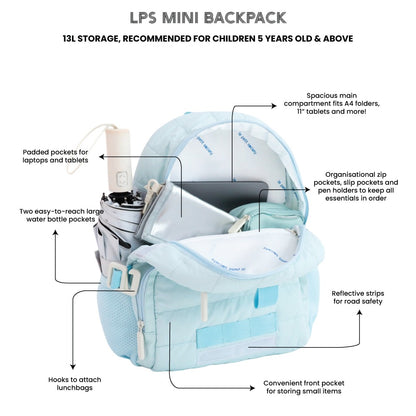 LPS MINI BACKPACK

13L STORAGE, RECOMMENDED FOR CHILDREN 5 YEARS OLD & ABOVE

Spacious main compartment fits A4 folders, 11" tablets and more!

Padded pockets for laptops and tablets

Organisational zip pockets, slip pockets and pen holders to keep all essentials in order

Two easy-to-reach large water bottle pockets

Reflective strips for road safety

Hooks to attach lunchbags

Convenient front pocket for storing small items