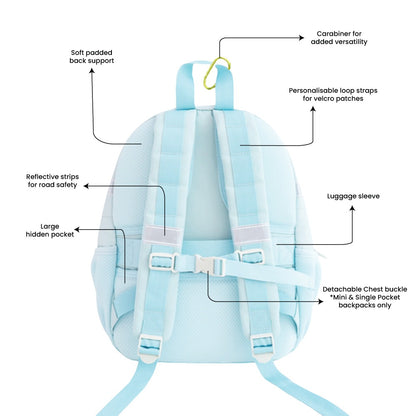 Carabiner for added versatility

Soft padded back support

Personalisable loop straps for velcro patches

Reflective strips for road safety

Luggage sleeve

Large hidden pocket

Detachable Chest buckle *Mini & Single Pocket backpacks only