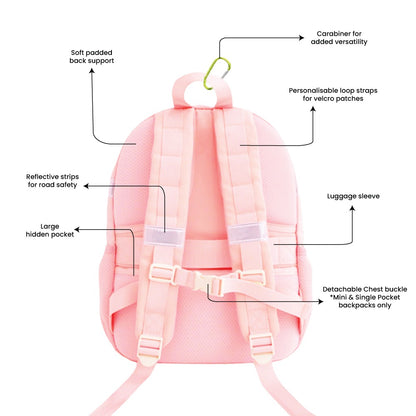 Carabiner for added versatility

Soft padded back support

Personalisable loop straps for velcro patches

Reflective strips for road safety

Luggage sleeve

Large hidden pocket

Detachable Chest buckle *Mini & Single Pocket backpacks only