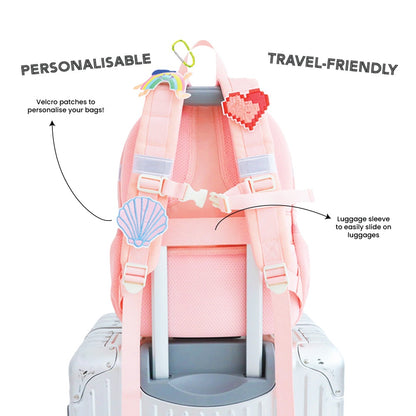 PERSONALISABLE

Velcro patches to personalise your bags!

TRAVEL-FRIENDLY

Luggage sleeve to easily slide on luggages